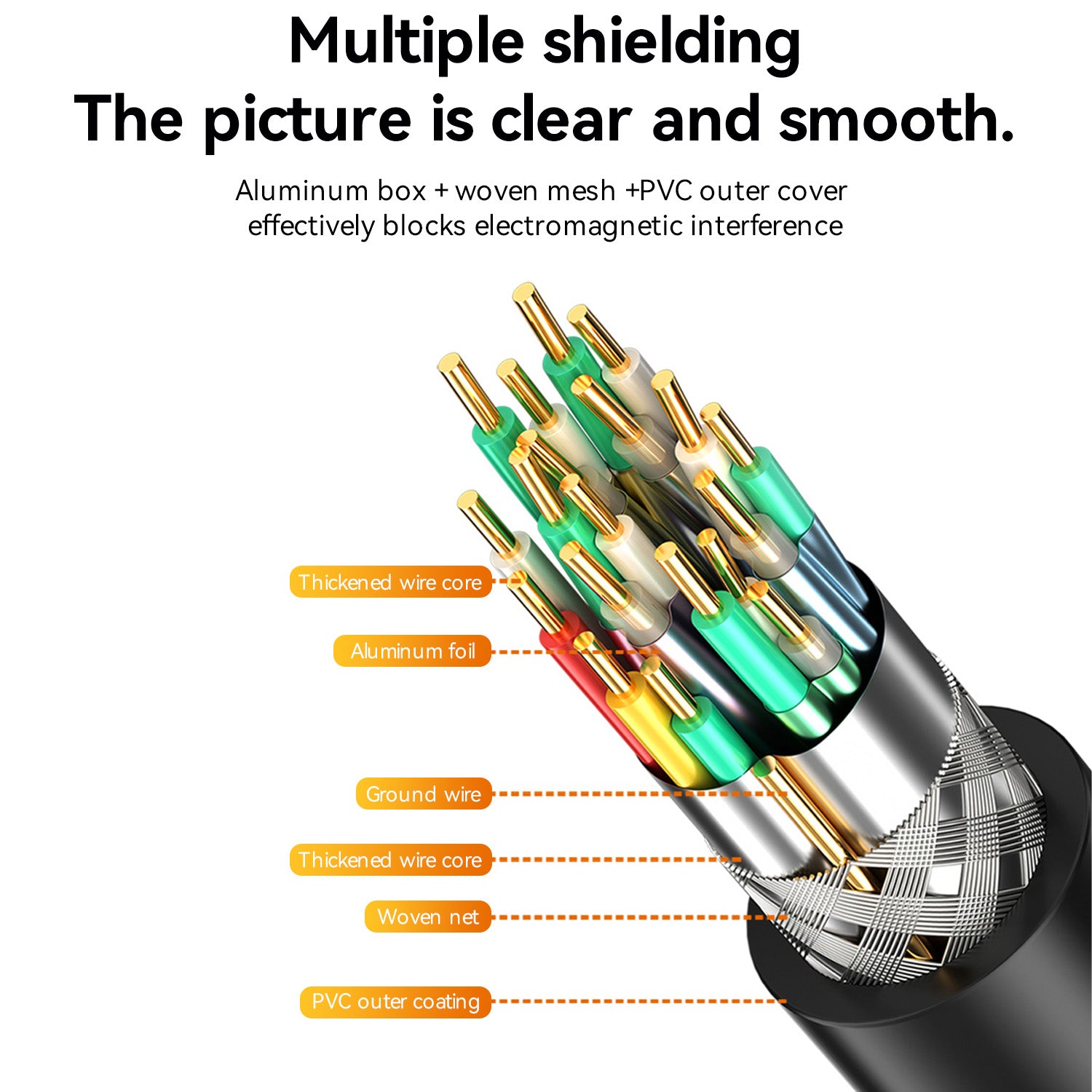 Multiple shielding
The picture is clear and smooth.

Aluminum box + woven mesh +PVC outer cover effectively blocks electromagnetic interference

Thickened wire core

Aluminum foil

Ground wire

Thickened wire core

Woven net

PVC outer coating