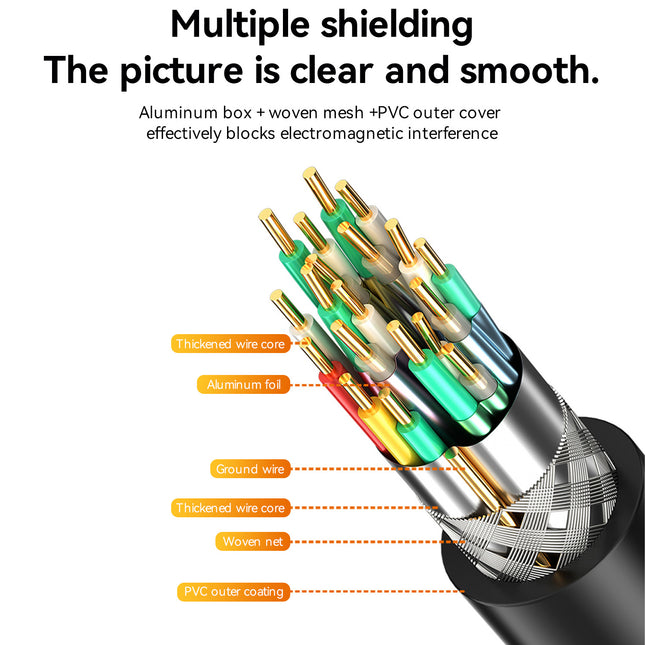 Multiple shielding
The picture is clear and smooth.

Aluminum box + woven mesh +PVC outer cover effectively blocks electromagnetic interference

Thickened wire core

Aluminum foil

Ground wire

Thickened wire core

Woven net

PVC outer coating