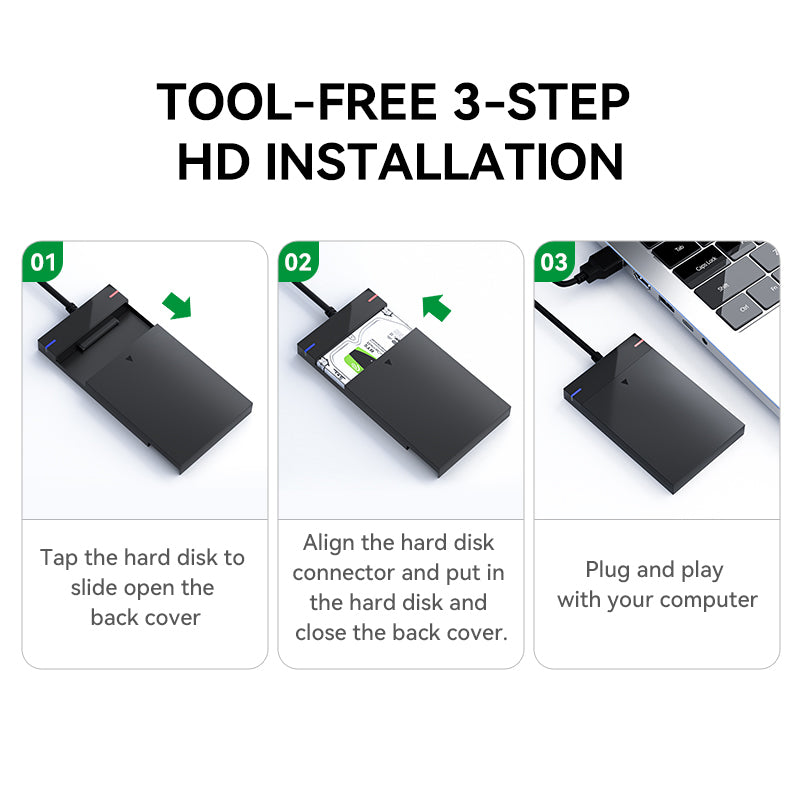 TOOL-FREE 3-STEP
HD INSTALLATION

01

Tap the hard disk to slide open the back cover

02

Align the hard disk connector and put in the hard disk and close the back cover.

03

Tab

Caps Lock

Shift

Ctrl

Fn

Plug and play with your computer